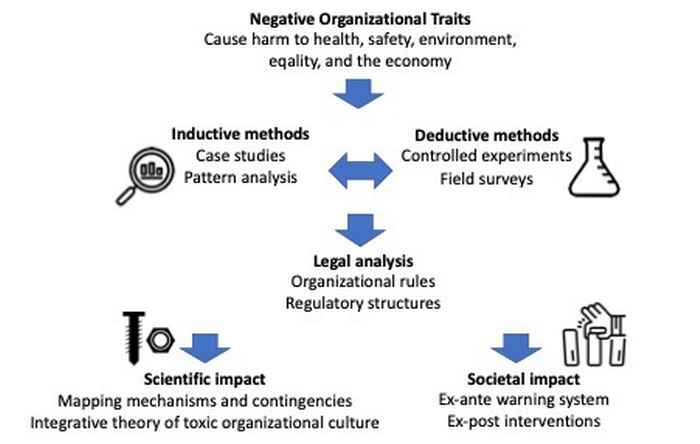 Negative Organizational Traits
Cause harm to health, safety, environment, eqality, and the economy

Inductive methods
Case studies
Pattern analysis

Deductive methods
Controlled experiments
Field surveys

Legal analysis
Organizational rules
Regulatory structures

Scientific impact
Mapping mechanisms and contingencies
Integrative theory of toxic organizational culture

Societal impact
Ex-ante warning system
Ex-post interventions